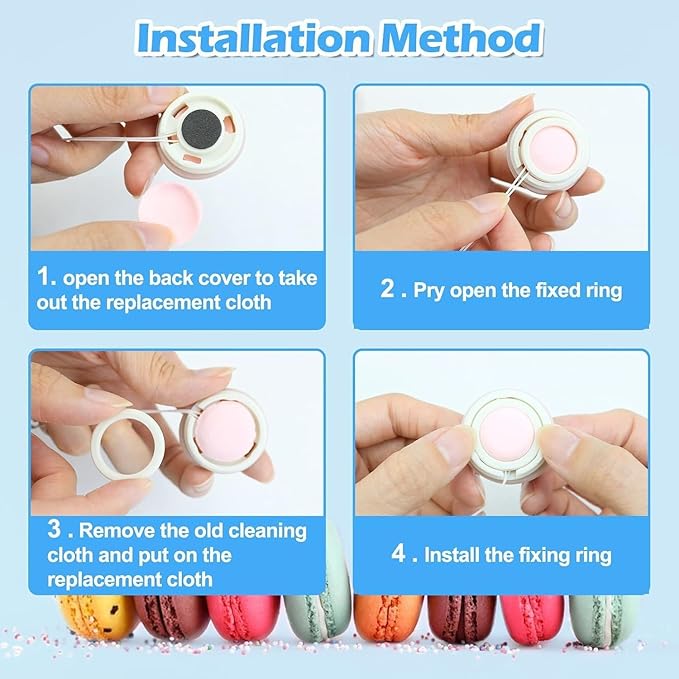 Installation Method

1. open the back cover to take out the replacement cloth

2 . Pry open the fixed ring

3 . Remove the old cleaning cloth and put on the replacement cloth

4 . Install the fixing ring