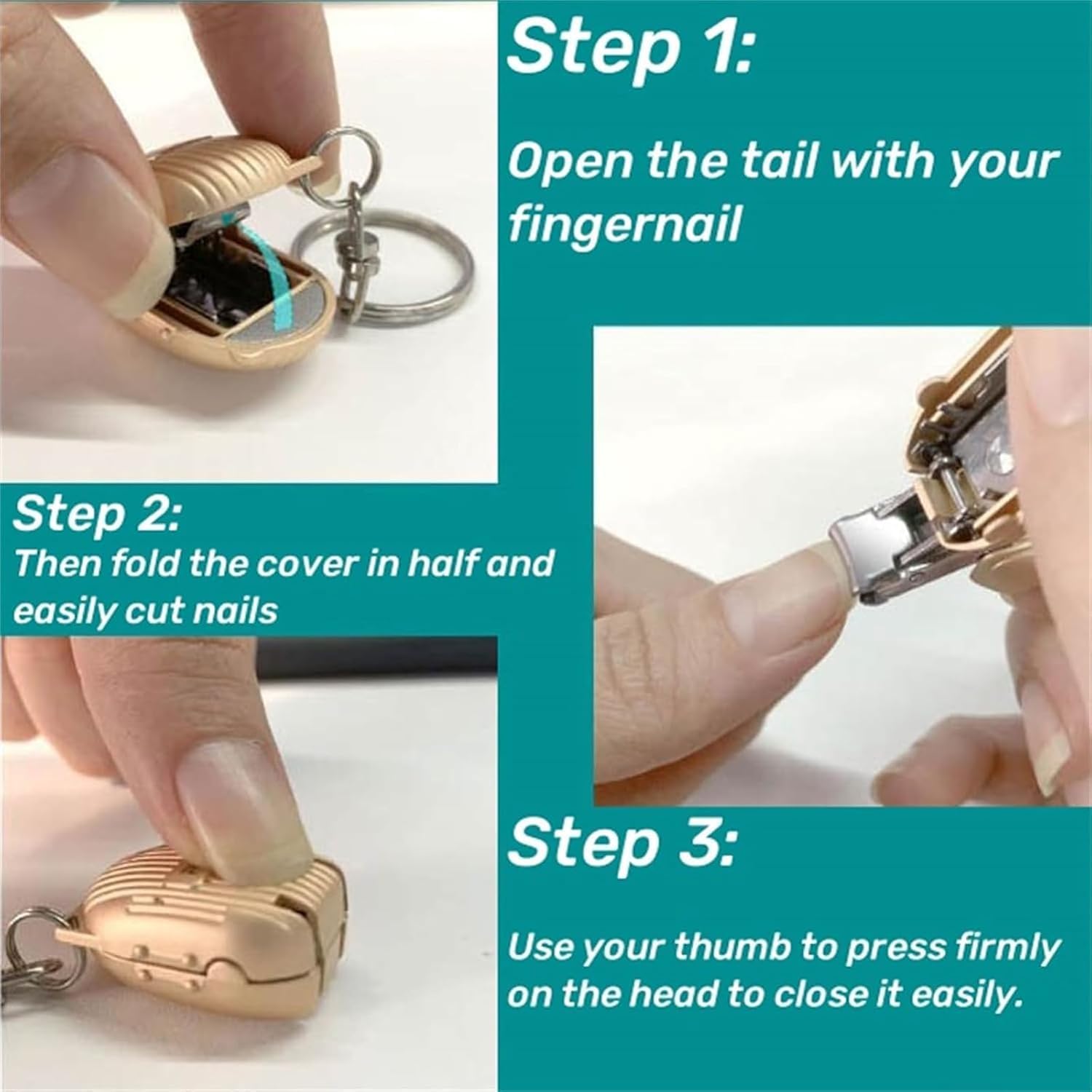 Step 1:

Open the tail with your fingernail

Step 2:
Then fold the cover in half and easily cut nails

Step 3:

Use your thumb to press firmly on the head to close it easily.