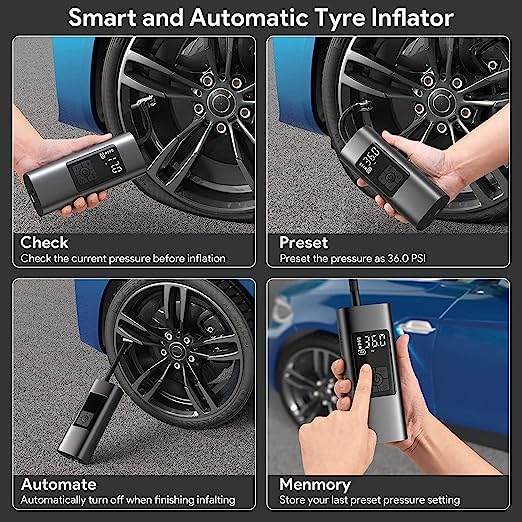 Smart and Automatic Tyre Inflator

17.0

Check
Check the current pressure before inflation

36.0

Preset
Preset the pressure as 36.0 PSI

Automate
Automatically turn off when finishing infalting

36.0

Menmory
Store your last preset pressure setting