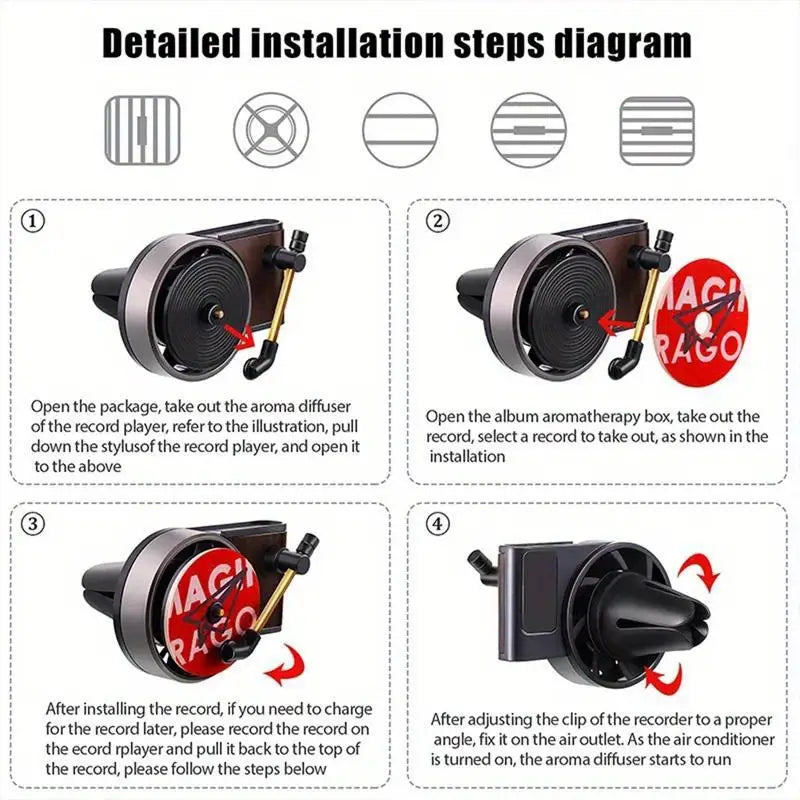 Detailed installation steps diagram

①

Open the package, take out the aroma diffuser of the record player, refer to the illustration, pull down the stylusof the record player, and open it to the above

②

MAGI RAGO

Open the album aromatherapy box, take out the record, select a record to take out, as shown in the installation

③

MAGI RAGO

After installing the record, if you need to charge for the record later, please record the record on the ecord rplayer and pull it back to the top of the record, please follow the steps below

④

After adjusting the clip of the recorder to a proper angle, fix it on the air outlet. As the air conditioner is turned on, the aroma diffuser starts to run