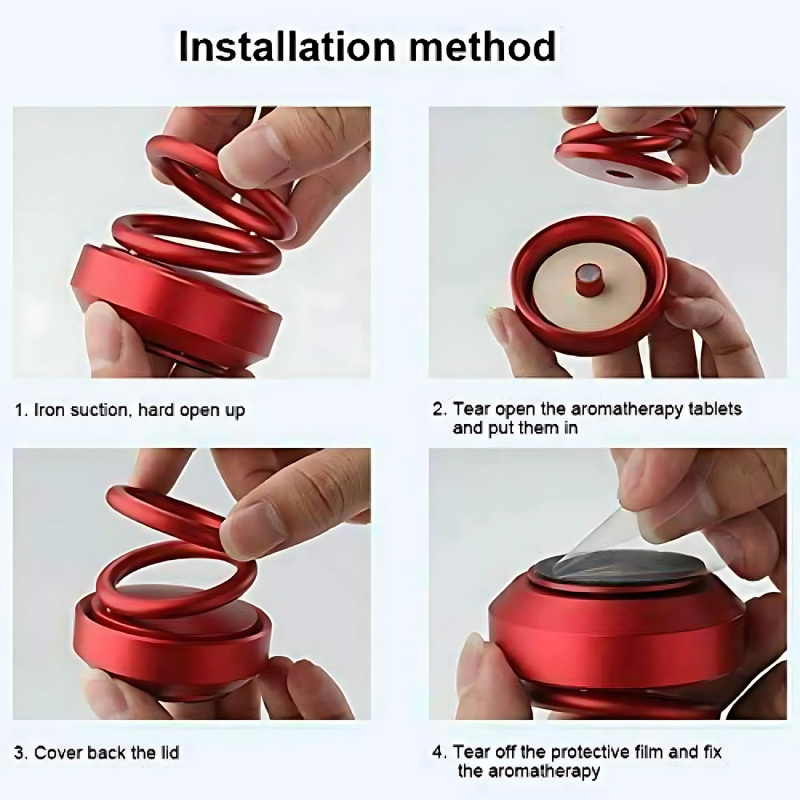 Installation method

1. Iron suction, hard open up

2. Tear open the aromatherapy tablets and put them in

3. Cover back the lid

4. Tear off the protective film and fix the aromatherapy